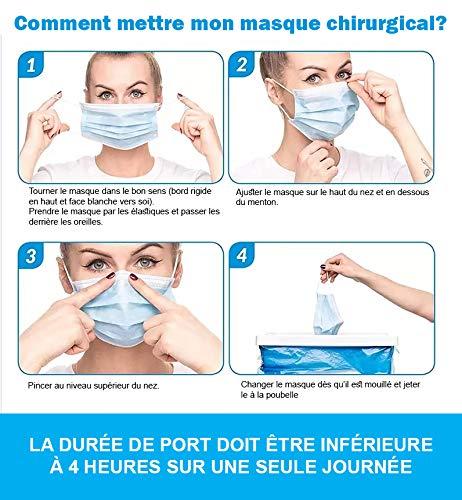 Comment mettre mon masque chirurgical?

1

Tourner le masque dans le bon sens (bord rigide en haut et face blanche vers soi).
Prendre le masque par les élastiques et passer les derrière les oreilles.

2

Ajuster le masque sur le haut du nez et en dessous du menton.

3

Pincer au niveau supérieur du nez.

4

Changer le masque dès qu'il est mouillé et jeter le à la poubelle

LA DURÉE DE PORT DOIT ÊTRE INFÉRIEURE À 4 HEURES SUR UNE SEULE JOURNÉE